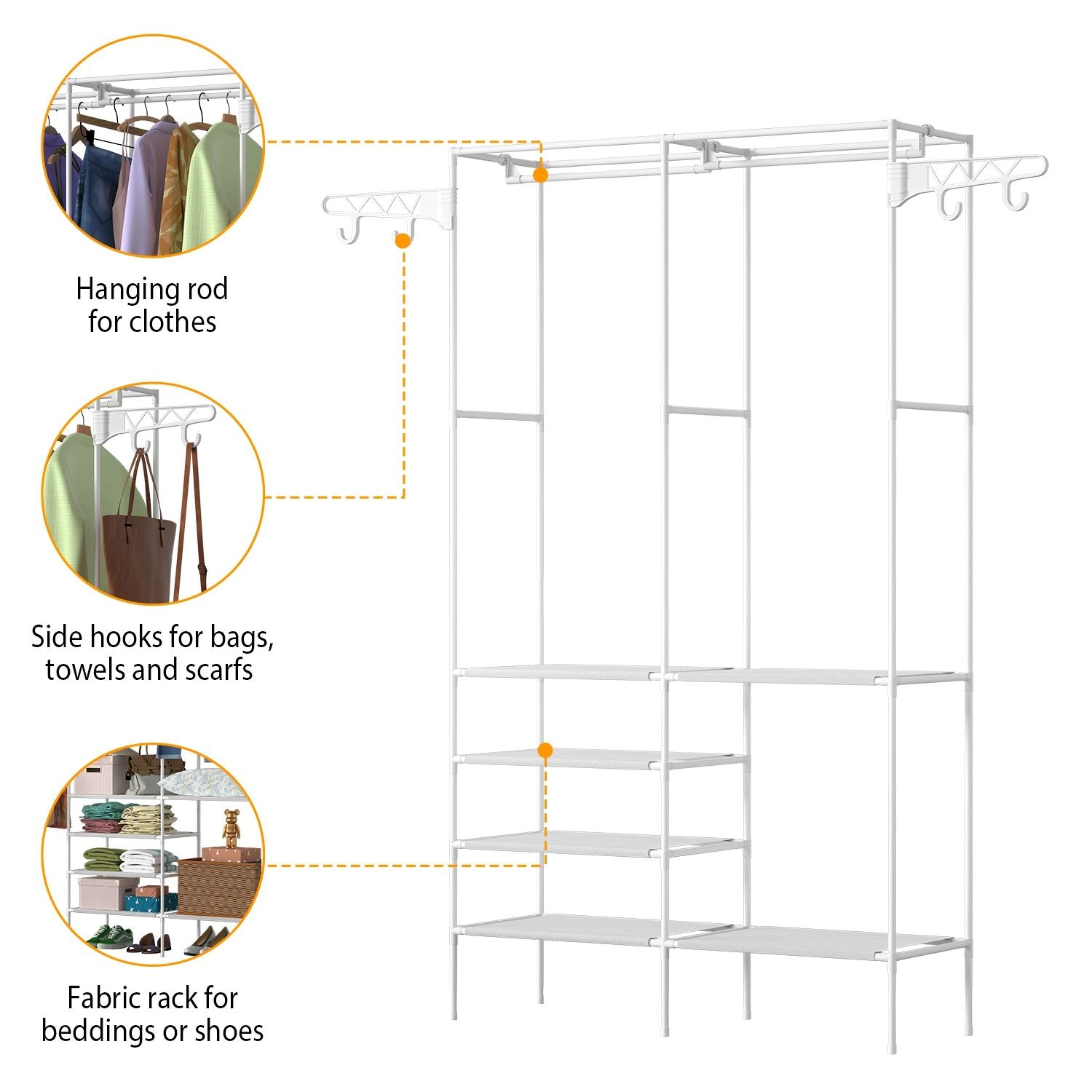 Hanging rod
for clothes

Side hooks for bags,
towels and scarfs

Fabric rack for
beddings or shoes