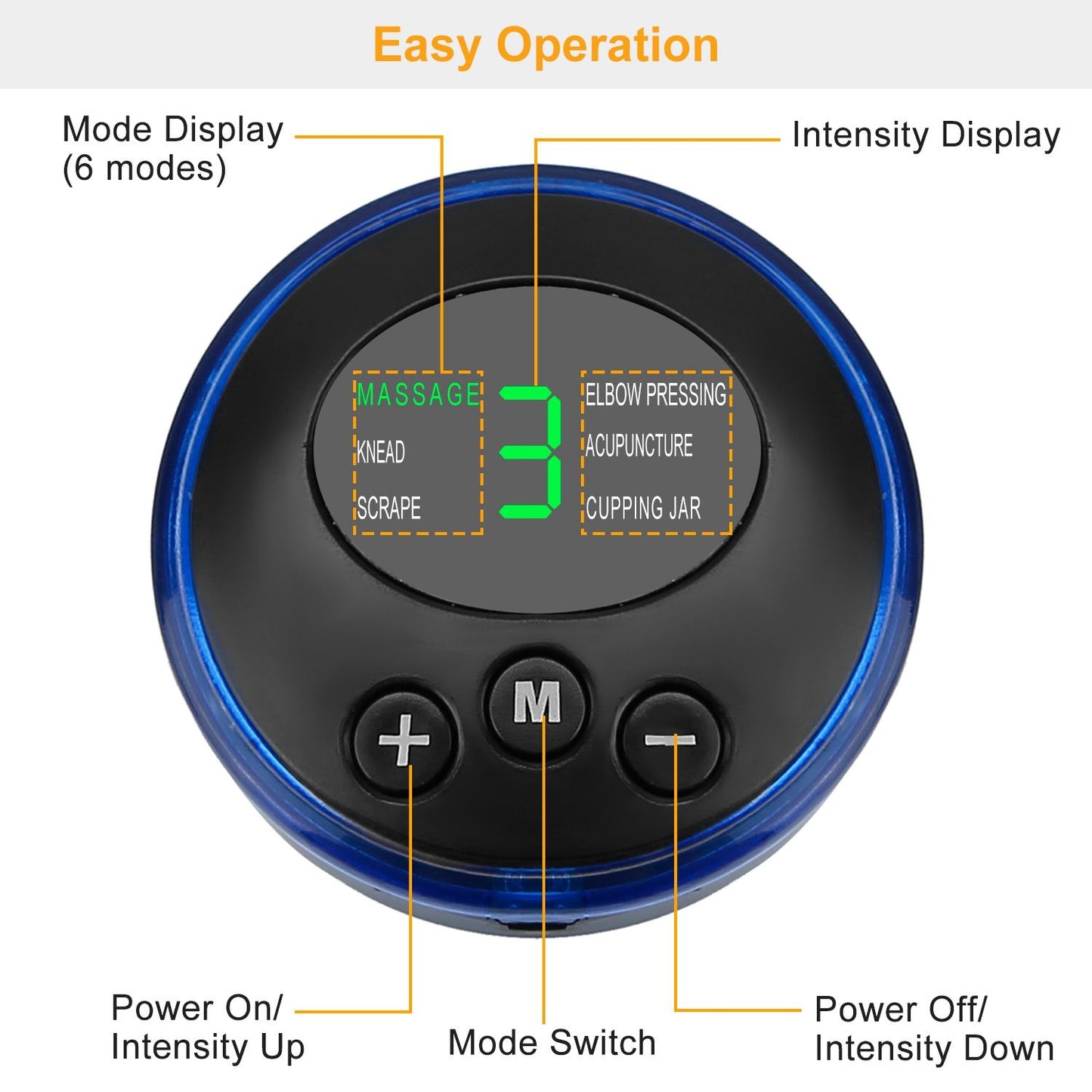 Easy Operation

Mode Display
(6 modes)

Intensity Display

MASSAGE
KNEAD
SCRAPE

3

ELBOW PRESSING
ACUPUNCTURE
CUPPING JAR

+
M
−

Power On/
Intensity Up

Mode Switch

Power Off/
Intensity Down