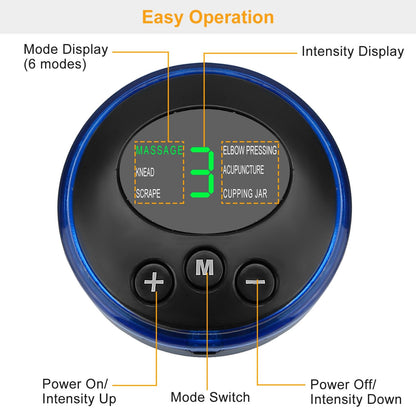 Easy Operation

Mode Display (6 modes)

Intensity Display

MASSAGE
KNEAD
SCRAPE

3

ELBOW PRESSING
ACUPUNCTURE
CUPPING JAR

+
M
−

Power On/ Intensity Up

Mode Switch

Power Off/ Intensity Down